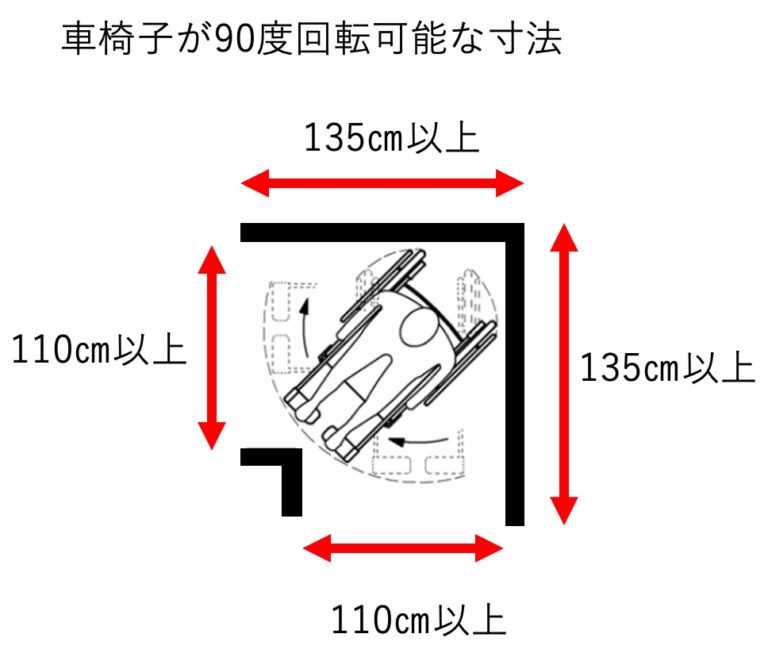 車椅子が90度回転可能な寸法

135cm以上

110cm以上

135cm以上

110cm以上